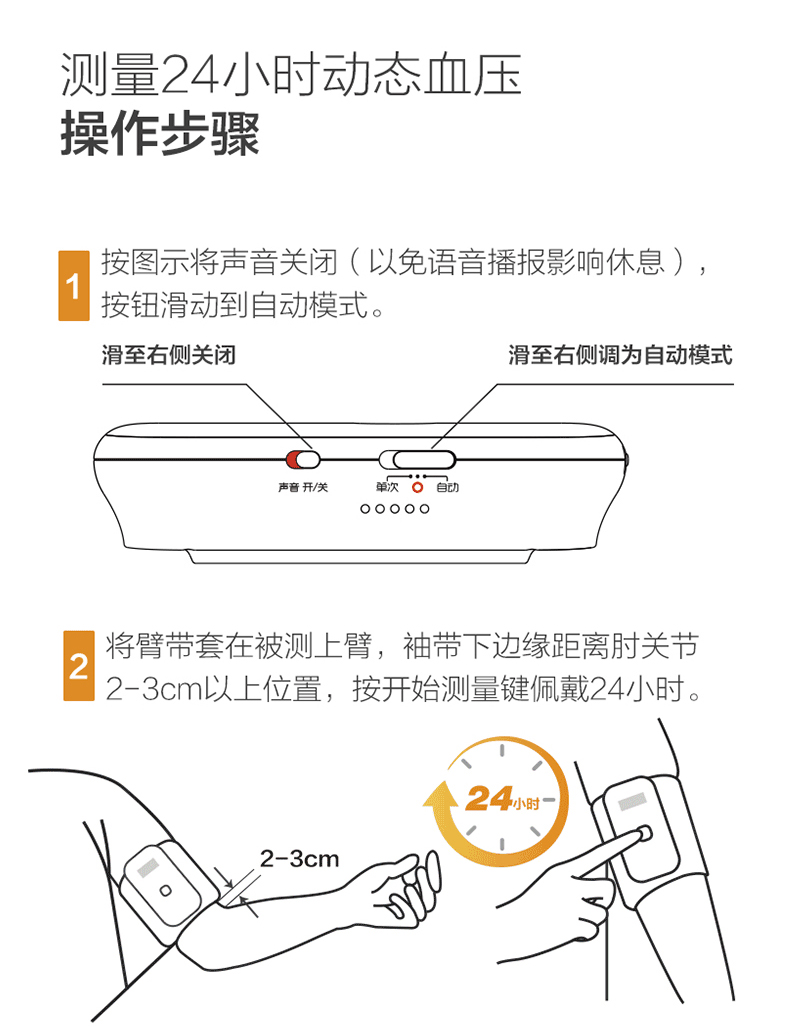 测量24小时动态血压
操作步骤

1 按图示将声音关闭（以免语音播报影响休息），按钮滑动到自动模式。

滑至右侧关闭

滑至右侧调为自动模式

声音 开/关

单次 自动

2 将臂带套在被测上臂，袖带下边缘距离肘关节2-3cm以上位置，按开始测量键佩戴24小时。

2-3cm

24小时